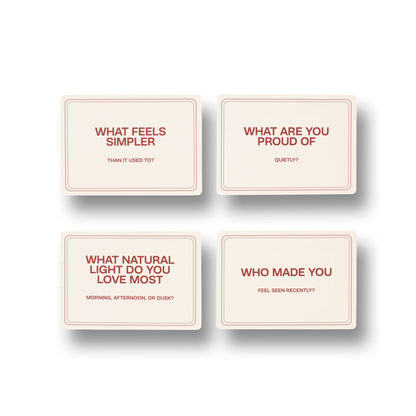 WHAT FEELS SIMPLER

THAN IT USED TO?

WHAT ARE YOU PROUD OF

QUIETLY?

WHAT NATURAL LIGHT DO YOU LOVE MOST

MORNING, AFTERNOON, OR DUSK?

WHO MADE YOU

FEEL SEEN RECENTLY?